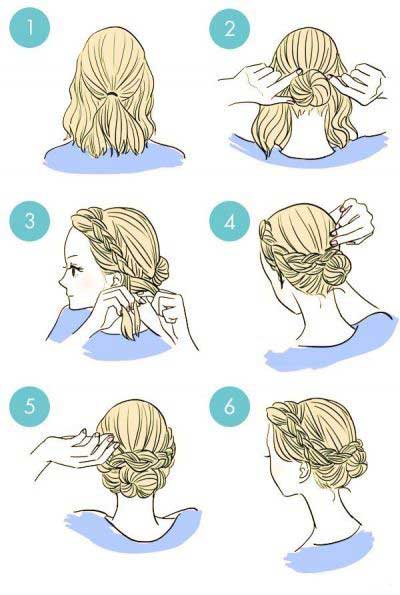 1
2
3
4
5
6