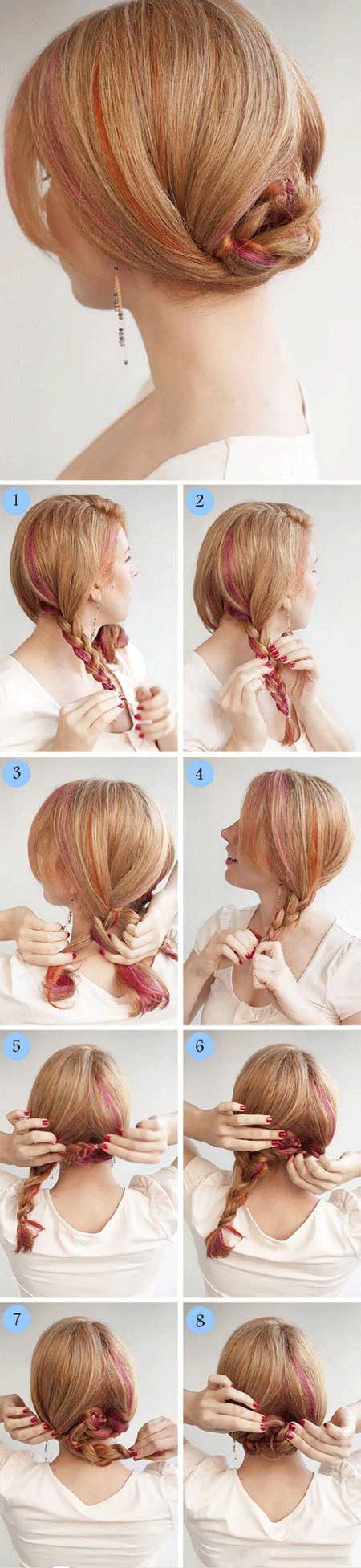 1
2
3
4
5
6
7
8