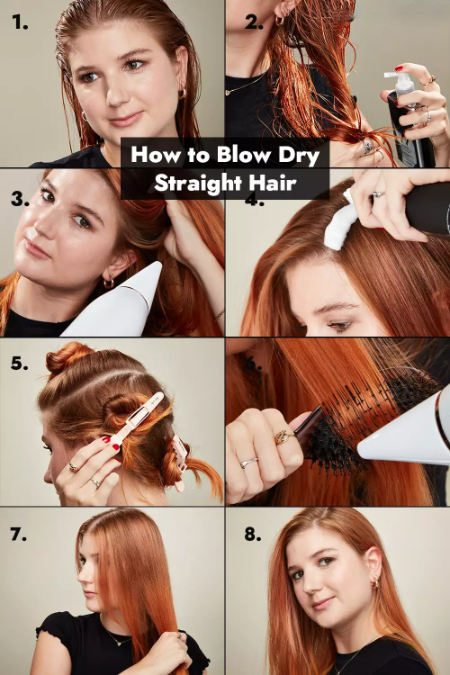 1.

2.

How to Blow Dry Straight Hair

3.

4.

5.

7.

8.