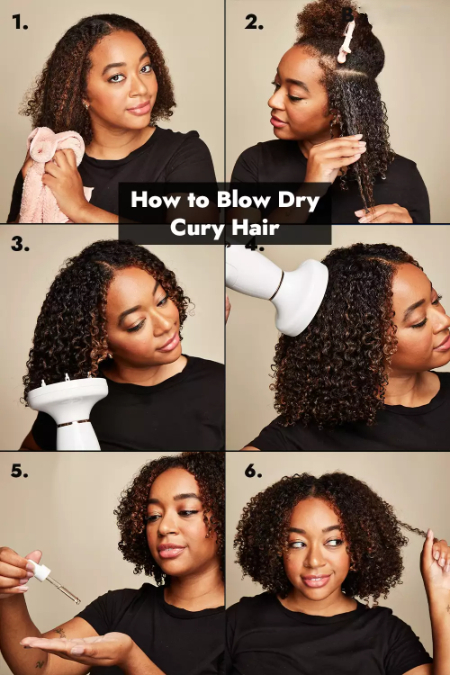 1.

2.

How to Blow Dry Cury Hair

3.

4.

5.

6.