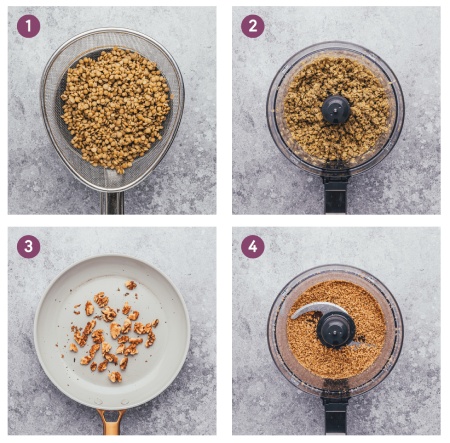 1

2

3

4