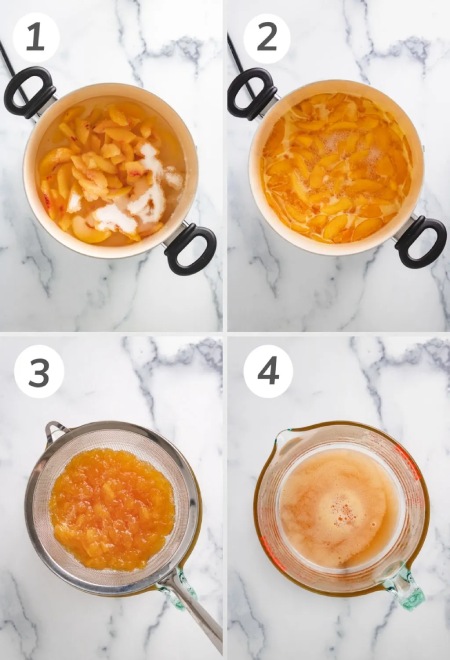 1

2

3

4