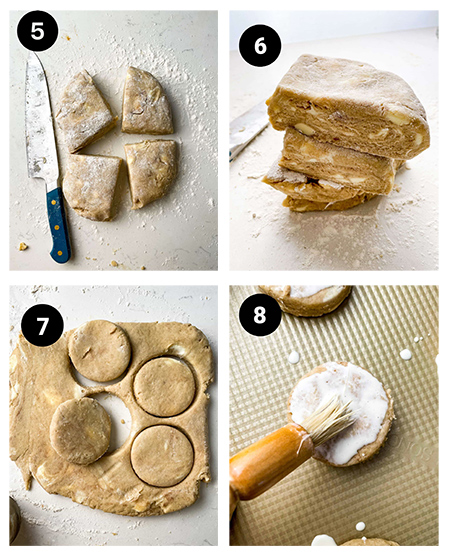 5

6

7

8