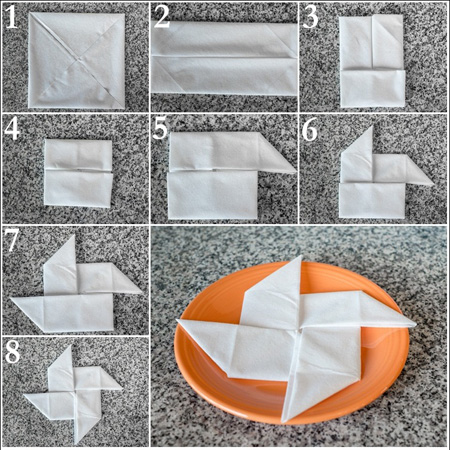 1
2
3
4
5
6
7
8