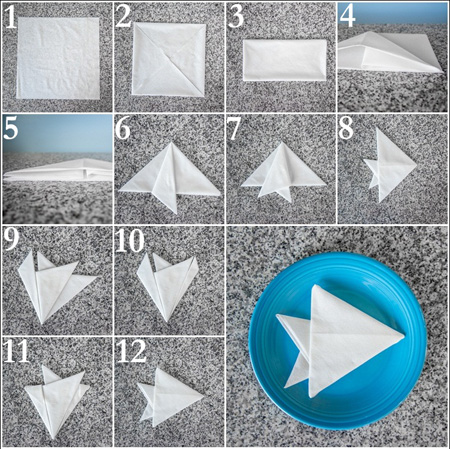 1
2
3
4
5
6
7
8
9
10
11
12