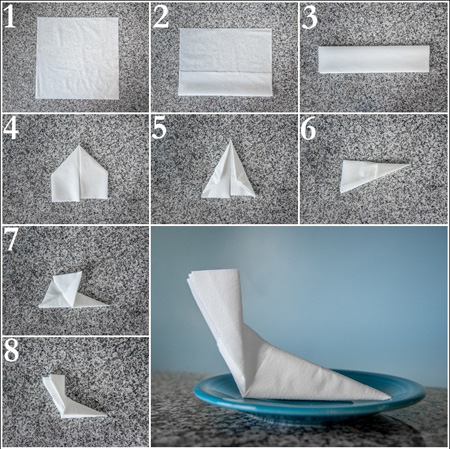 1
2
3
4
5
6
7
8