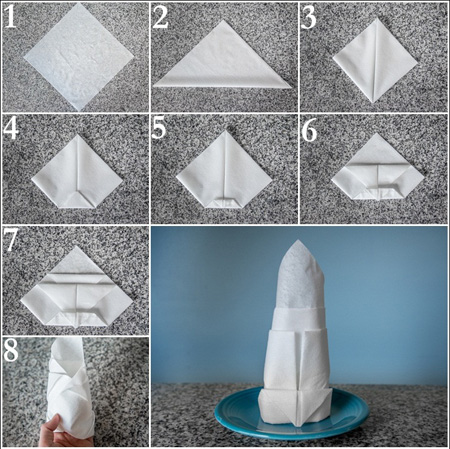 1

2

3

4

5

6

7

8