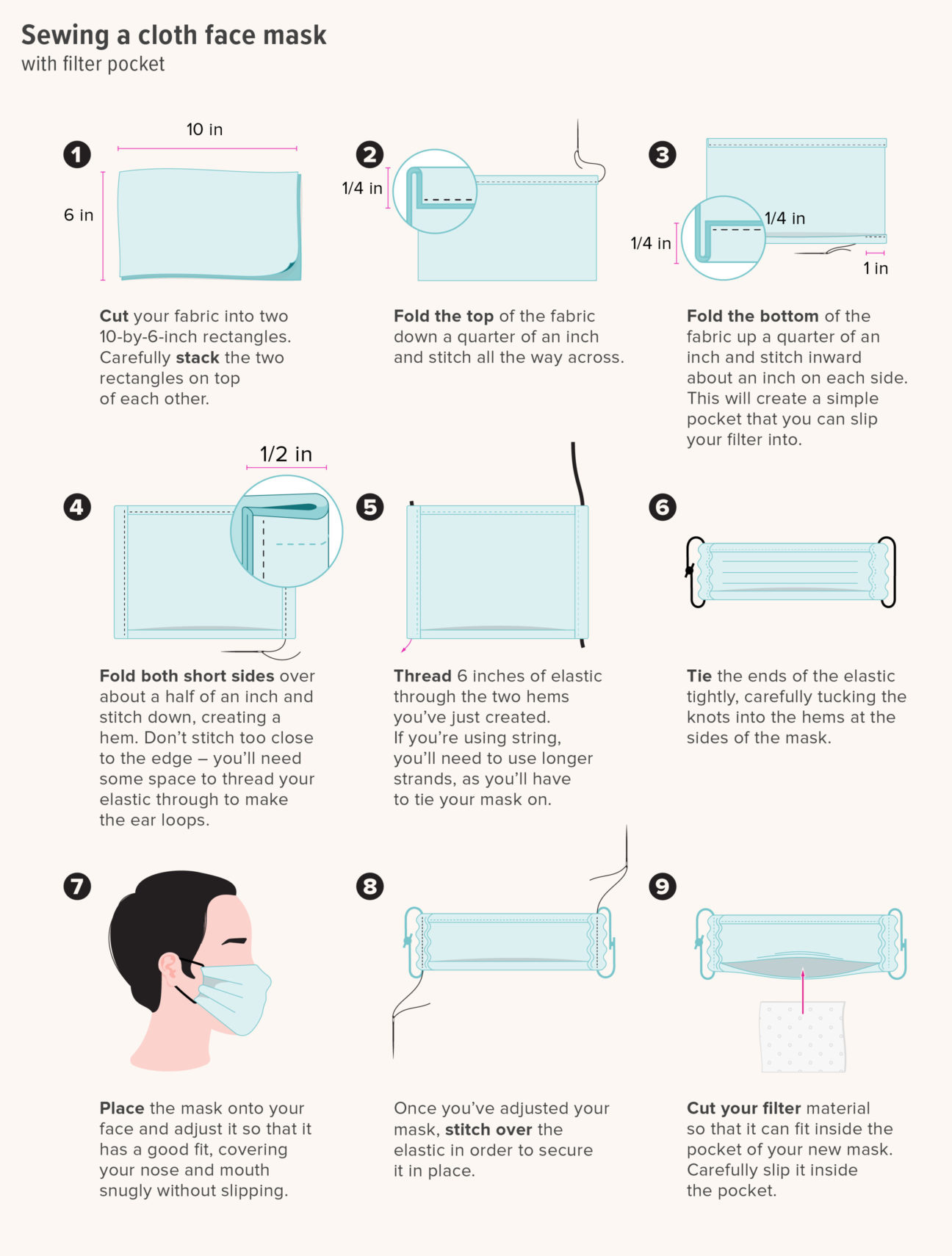 Sewing a cloth face mask
with filter pocket

1
10 in
6 in

Cut your fabric into two 10-by-6-inch rectangles. Carefully stack the two rectangles on top of each other.

2
1/4 in

Fold the top of the fabric down a quarter of an inch and stitch all the way across.

3
1/4 in
1/4 in
1 in

Fold the bottom of the fabric up a quarter of an inch and stitch inward about an inch on each side. This will create a simple pocket that you can slip your filter into.

4
1/2 in

Fold both short sides over about a half of an inch and stitch down, creating a hem. Don't stitch too close to the edge – you'll need some space to thread your elastic through to make the ear loops.

5

Thread 6 inches of elastic through the two hems you've just created. If you're using string, you'll need to use longer strands, as you'll have to tie your mask on.

6

Tie the ends of the elastic tightly, carefully tucking the knots into the hems at the sides of the mask.

7

Place the mask onto your face and adjust it so that it has a good fit, covering your nose and mouth snugly without slipping.

8

Once you've adjusted your mask, stitch over the elastic in order to secure it in place.

9

Cut your filter material so that it can fit inside the pocket of your new mask. Carefully slip it inside the pocket.