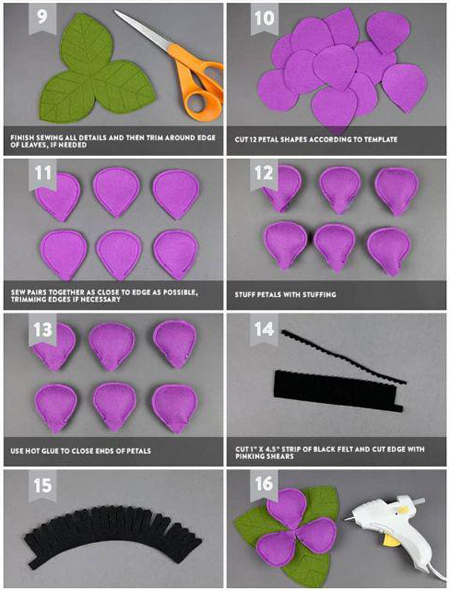 9

FINISH SEWING ALL DETAILS AND THEN TRIM AROUND EDGE OF LEAVES, IF NEEDED

10

CUT 12 PETAL SHAPES ACCORDING TO TEMPLATE

11

SEW PAIRS TOGETHER AS CLOSE TO EDGE AS POSSIBLE, TRIMMING EDGES IF NECESSARY

12

STUFF PETALS WITH STUFFING

13

USE HOT GLUE TO CLOSE ENDS OF PETALS

14

CUT 1" X 4.5" STRIP OF BLACK FELT AND CUT EDGE WITH PINKING SHEARS

15

16