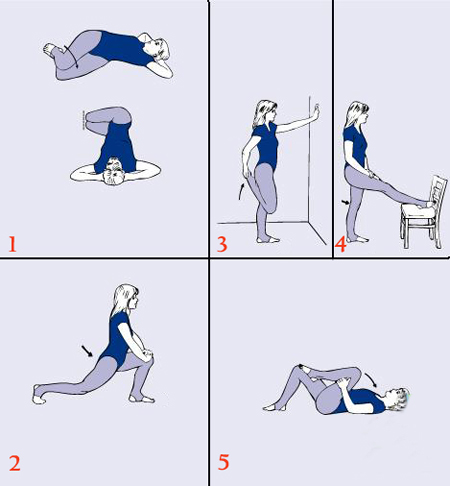 1

3

4

2

5